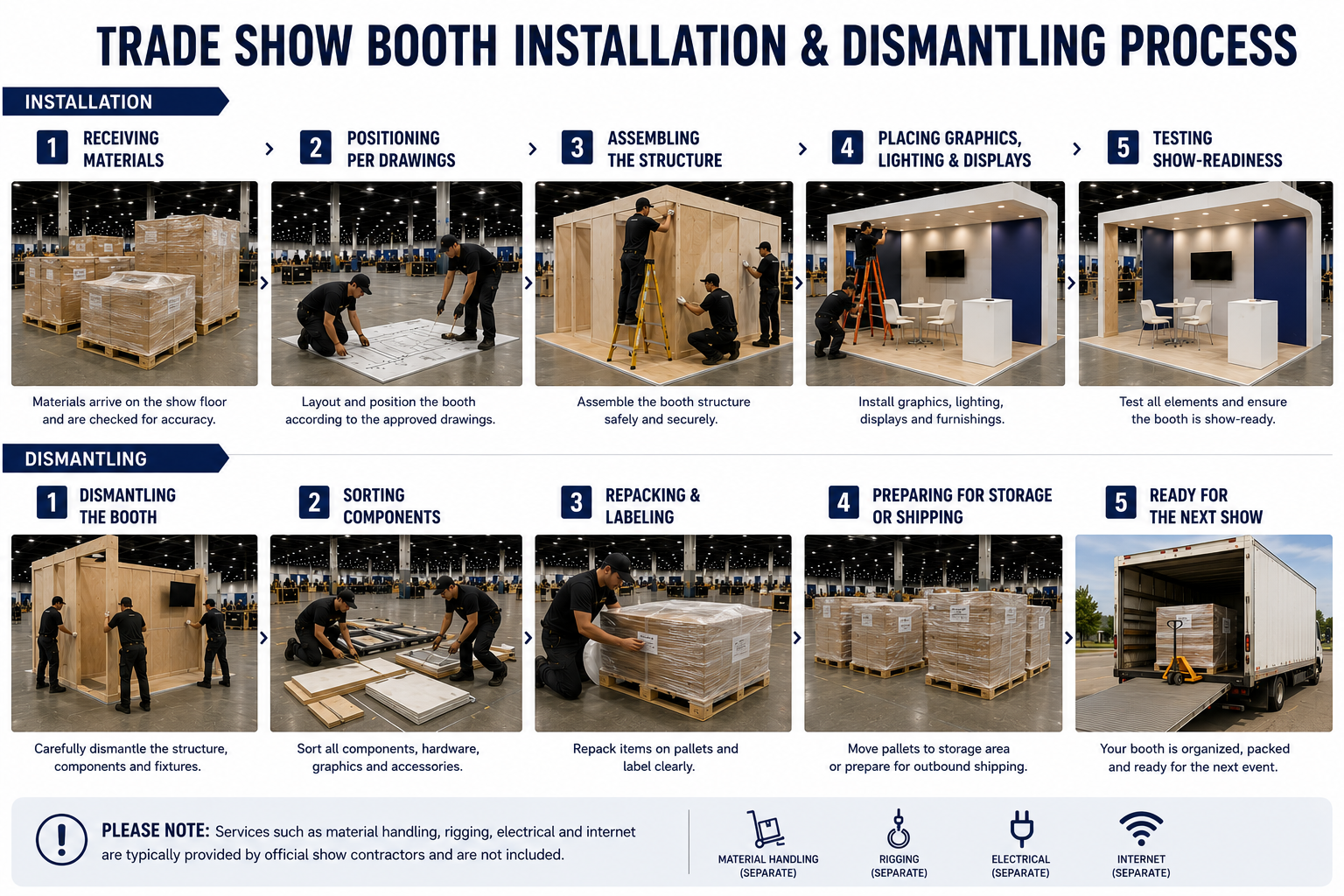 TRADE SHOW BOOTH INSTALLATION & DISMANTLING PROCESS

INSTALLATION

1 RECEIVING MATERIALS

Materials arrive on the show floor and are checked for accuracy.

2 POSITIONING PER DRAWINGS

Layout and position the booth according to the approved drawings.

3 ASSEMBLING THE STRUCTURE

Assemble the booth structure safely and securely.

4 PLACING GRAPHICS, LIGHTING & DISPLAYS

Install graphics, lighting, displays and furnishings.

5 TESTING SHOW-READINESS

Test all elements and ensure the booth is show-ready.

DISMANTLING

1 DISMANTLING THE BOOTH

Carefully dismantle the structure, components and fixtures.

2 SORTING COMPONENTS

Sort all components, hardware, graphics and accessories.

3 REPACKING & LABELING

Repack items on pallets and label clearly.

4 PREPARING FOR STORAGE OR SHIPPING

Move pallets to storage area or prepare for outbound shipping.

5 READY FOR THE NEXT SHOW

Your booth is organized, packed and ready for the next event.

PLEASE NOTE: Services such as material handling, rigging, electrical and internet are typically provided by official show contractors and are not included.

MATERIAL HANDLING (SEPARATE)

RIGGING (SEPARATE)

ELECTRICAL (SEPARATE)

INTERNET (SEPARATE)